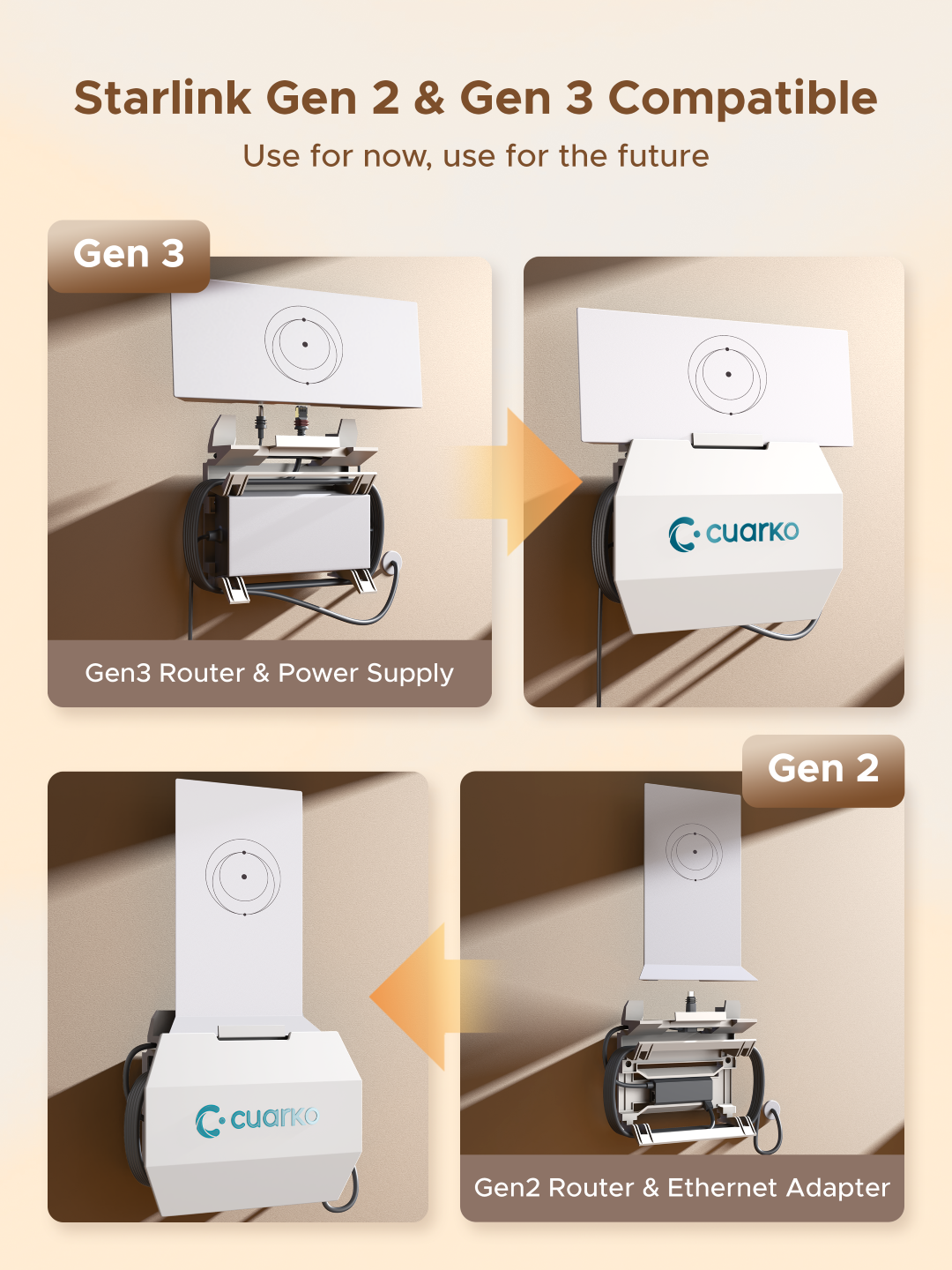 Starlink Gen 2 & Gen 3 Compatible

Use for now, use for the future

Gen 3

Gen3 Router & Power Supply

cuarko

Gen 2

cuarko

Gen2 Router & Ethernet Adapter