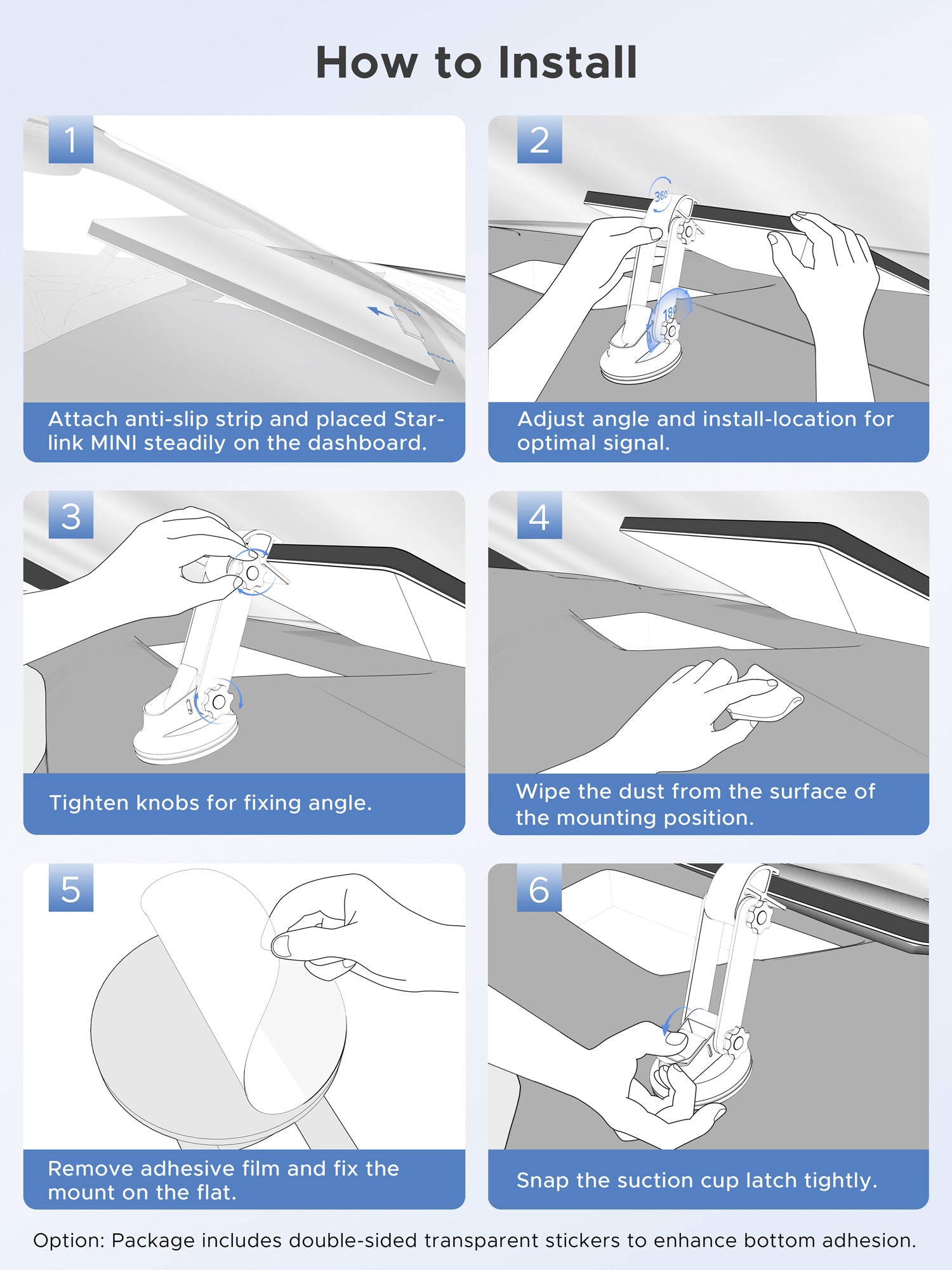 How to Install

1

Attach anti-slip strip and placed Starlink MINI steadily on the dashboard.

2

360°

180°

Adjust angle and install-location for optimal signal.

3

Tighten knobs for fixing angle.

4

Wipe the dust from the surface of the mounting position.

5

Remove adhesive film and fix the mount on the flat.

6

Snap the suction cup latch tightly.

Option: Package includes double-sided transparent stickers to enhance bottom adhesion.