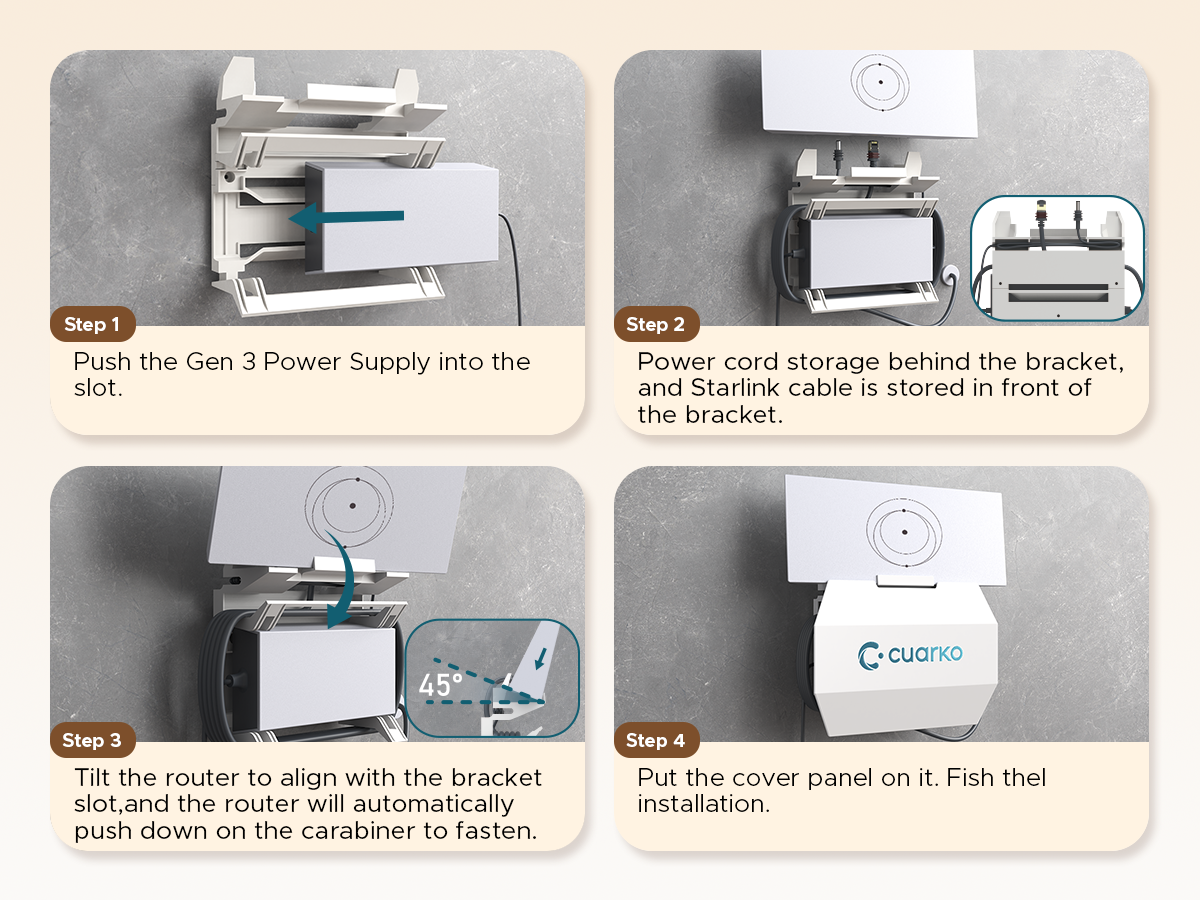 Step 1

Push the Gen 3 Power Supply into the slot.

Step 2

Power cord storage behind the bracket, and Starlink cable is stored in front of the bracket.

45°

Step 3

Tilt the router to align with the bracket slot,and the router will automatically push down on the carabiner to fasten.

cuarko

Step 4

Put the cover panel on it. Fish thel installation.